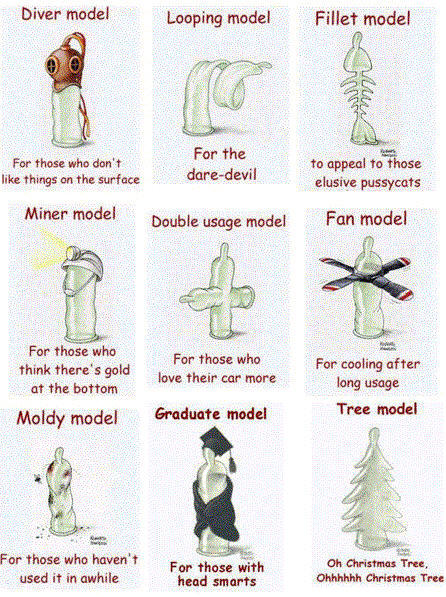 Diver model

For those who don't like things on the surface

Looping model

For the dare-devil

Fillet model

to appeal to those elusive pussycats

Miner model

For those who think there's gold at the bottom

Double usage model

For those who love their car more

Fan model

For cooling after long usage

Moldy model

For those who haven't used it in awhile

Graduate model

For those with head smarts

Tree model

Oh Christmas Tree, Ohhhhhh Christmas Tree